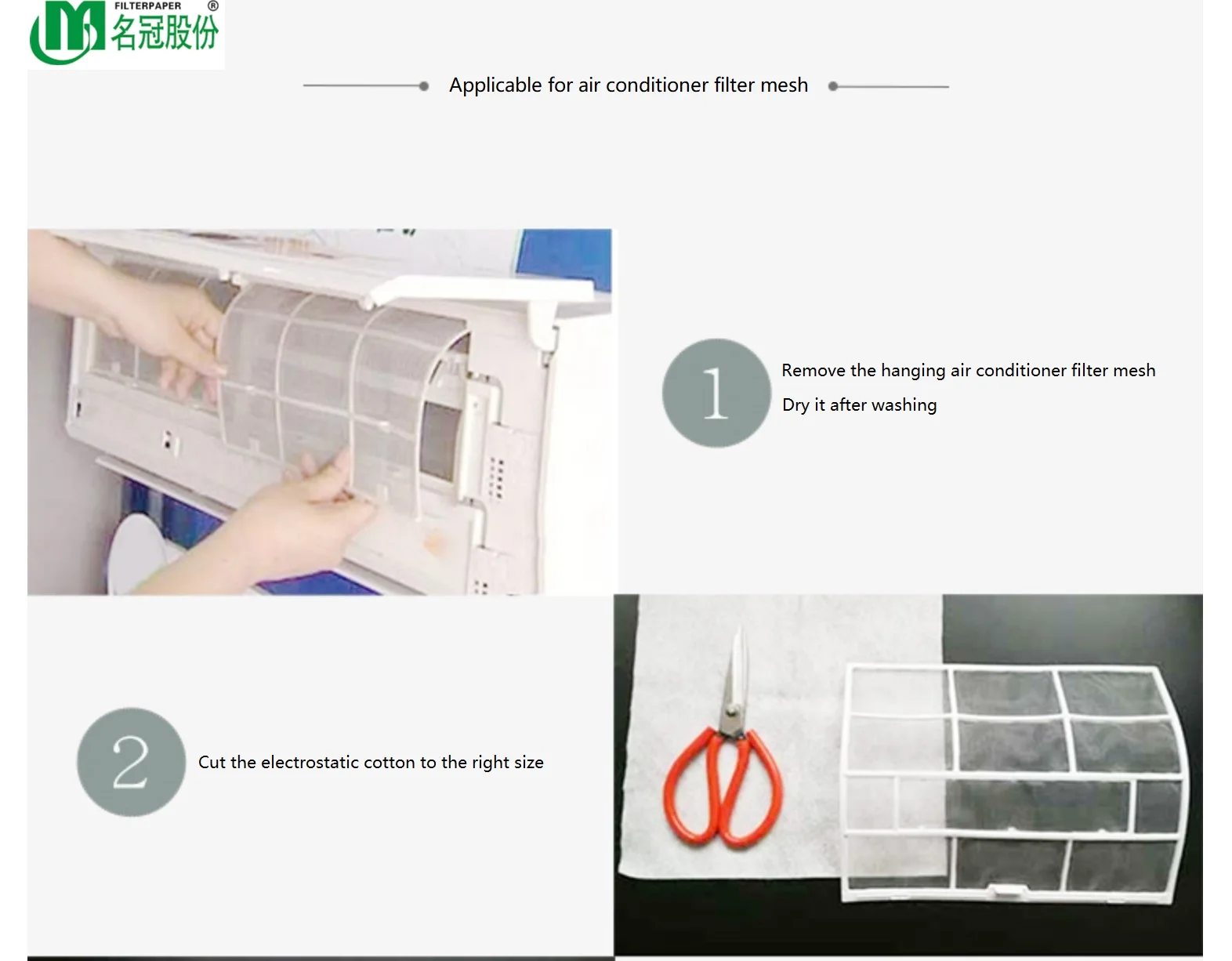 FILTERPAPER ®
名冠股份

Applicable for air conditioner filter mesh

1

Remove the hanging air conditioner filter mesh

Dry it after washing

2

Cut the electrostatic cotton to the right size