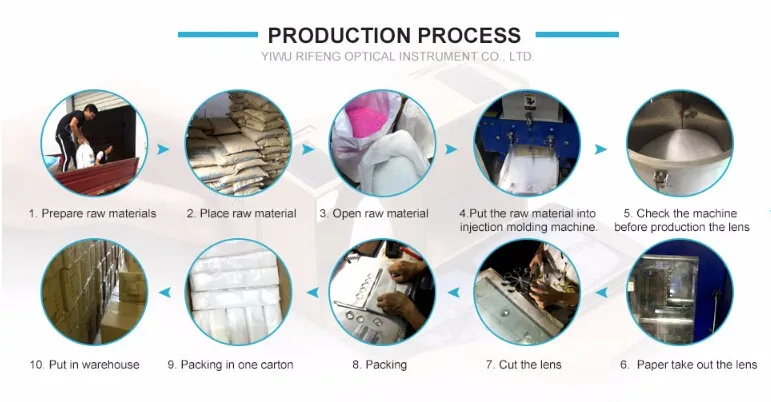 PRODUCTION PROCESS

YIWU RIFENG OPTICAL INSTRUMENT CO., LTD.

1. Prepare raw materials

2. Place raw material

3. Open raw material

4.Put the raw material into injection molding machine.

5. Check the machine before production the lens

6. Paper take out the lens

7. Cut the lens

8. Packing

9. Packing in one carton

10. Put in warehouse