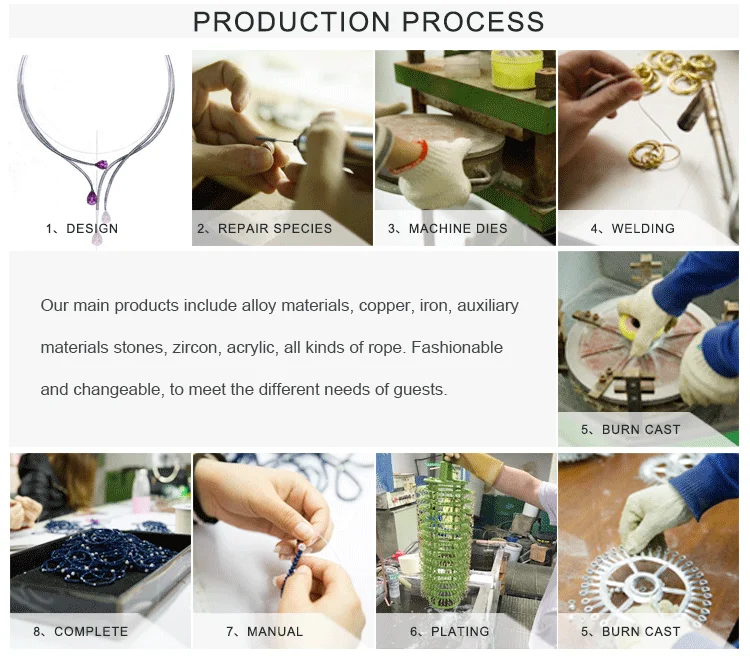 PRODUCTION PROCESS

1、DESIGN

2、REPAIR SPECIES

3、MACHINE DIES

4、WELDING

Our main products include alloy materials, copper, iron, auxiliary materials stones, zircon, acrylic, all kinds of rope. Fashionable and changeable, to meet the different needs of guests.

5、BURN CAST

8、COMPLETE

7、MANUAL

6、PLATING

5、BURN CAST