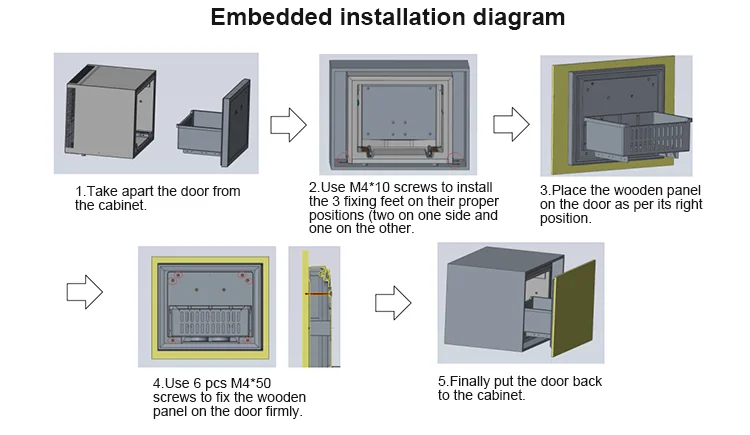 Embedded installation diagram

1.Take apart the door from the cabinet.

2.Use M4*10 screws to install the 3 fixing feet on their proper positions (two on one side and one on the other.

3.Place the wooden panel on the door as per its right position.

4.Use 6 pcs M4*50 screws to fix the wooden panel on the door firmly.

5.Finally put the door back to the cabinet.