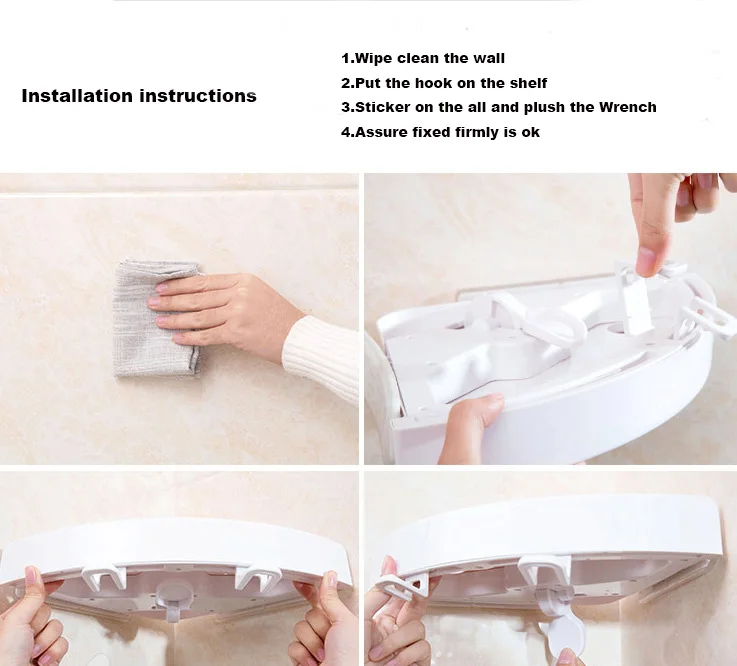 Installation instructions

1.Wipe clean the wall
2.Put the hook on the shelf
3.Sticker on the all and plush the Wrench
4.Assure fixed firmly is ok