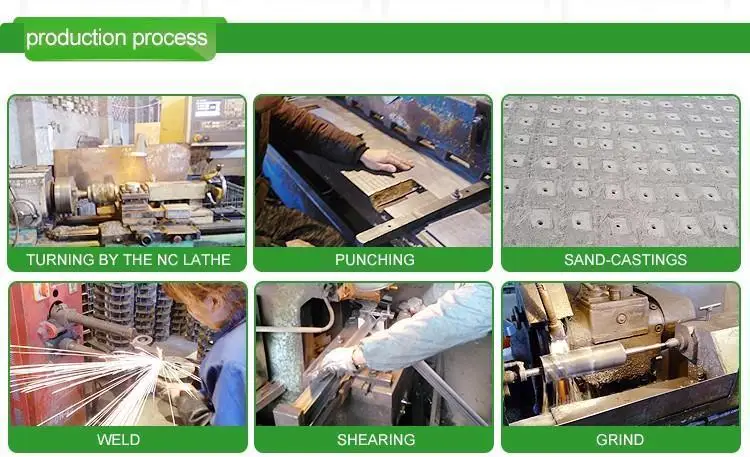 production process

TURNING BY THE NC LATHE

PUNCHING

SAND-CASTINGS

WELD

SHEARING

GRIND