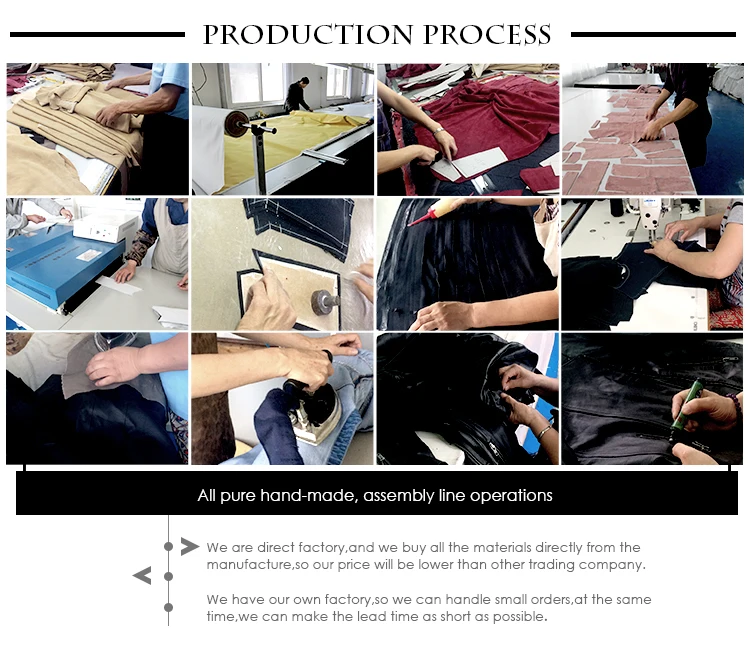 PRODUCTION PROCESS

All pure hand-made, assembly line operations

We are direct factory,and we buy all the materials directly from the manufacture,so our price will be lower than other trading company.

We have our own factory,so we can handle small orders,at the same time,we can make the lead time as short as possible.