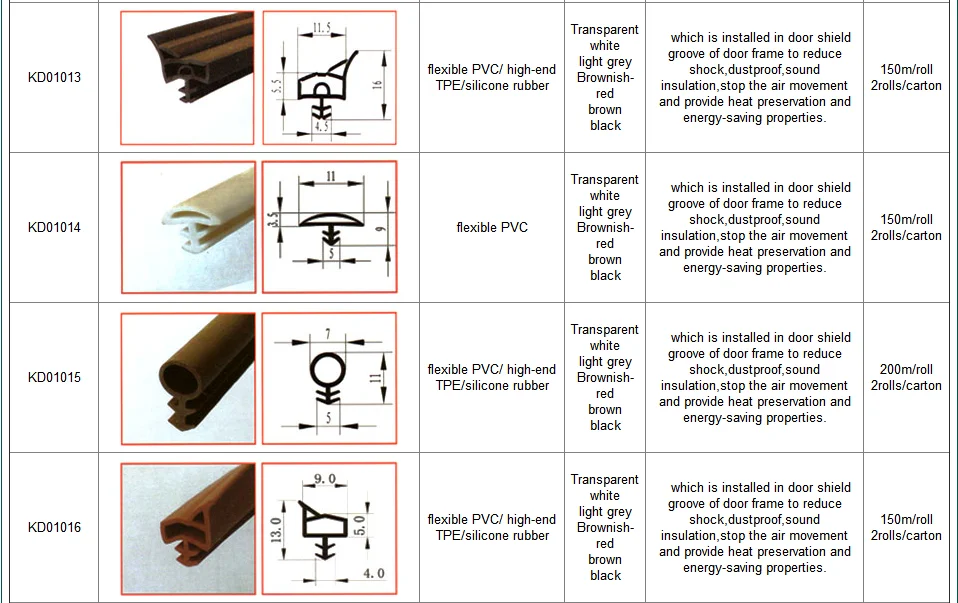 | KD01013 | | 11.5 5.5 16 4.5 | flexible PVC/ high-end TPE/silicone rubber | Transparent white light grey Brownish-red brown black | which is installed in door shield groove of door frame to reduce shock,dustproof,sound insulation,stop the air movement and provide heat preservation and energy-saving properties. | 150m/roll 2rolls/carton |
|---|---|---|---|---|---|---|
| KD01014 | | 11 3.5 9 5 | flexible PVC | Transparent white light grey Brownish-red brown black | which is installed in door shield groove of door frame to reduce shock,dustproof,sound insulation,stop the air movement and provide heat preservation and energy-saving properties. | 150m/roll 2rolls/carton |
| KD01015 | | 7 11 5 | flexible PVC/ high-end TPE/silicone rubber | Transparent white light grey Brownish-red brown black | which is installed in door shield groove of door frame to reduce shock,dustproof,sound insulation,stop the air movement and provide heat preservation and energy-saving properties. | 200m/roll 2rolls/carton |
| KD01016 | | 9.0 13.0 5.0 4.0 | flexible PVC/ high-end TPE/silicone rubber | Transparent white light grey Brownish-red brown black | which is installed in door shield groove of door frame to reduce shock,dustproof,sound insulation,stop the air movement and provide heat preservation and energy-saving properties. | 150m/roll 2rolls/carton |