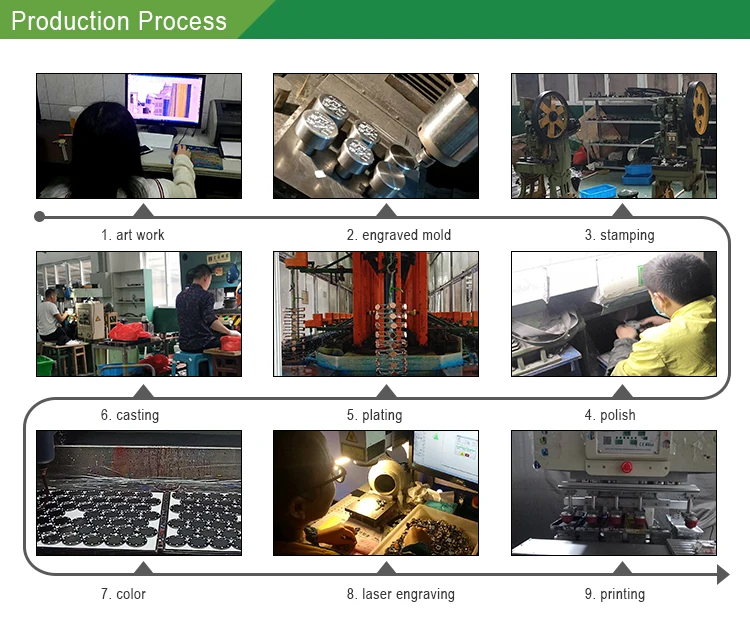 Production Process

1. art work

2. engraved mold

3. stamping

6. casting

5. plating

4. polish

7. color

8. laser engraving

9. printing