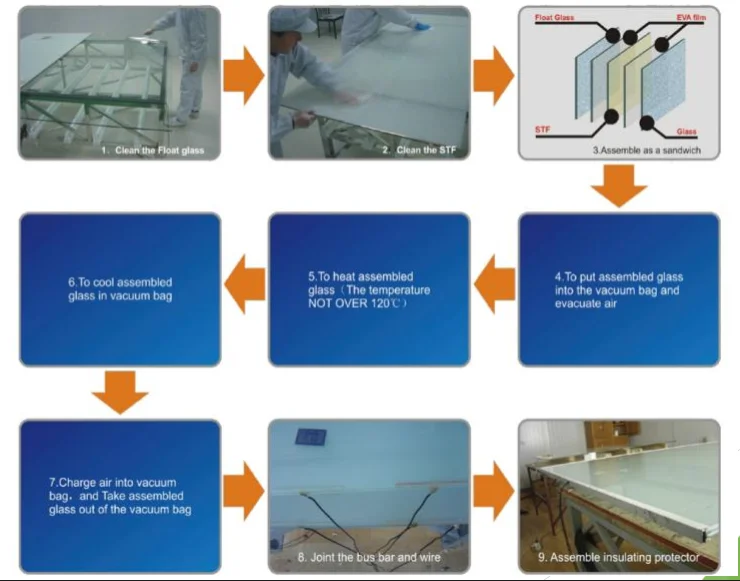 1. Clean the Float glass

2. Clean the STF

Float Glass

EVA film

STF

Glass

3.Assemble as a sandwich

4.To put assembled glass into the vacuum bag and evacuate air

5.To heat assembled glass（The temperature NOT OVER 120℃）

6.To cool assembled glass in vacuum bag

7.Charge air into vacuum bag，and Take assembled glass out of the vacuum bag

8. Joint the bus bar and wire

9. Assemble insulating protector