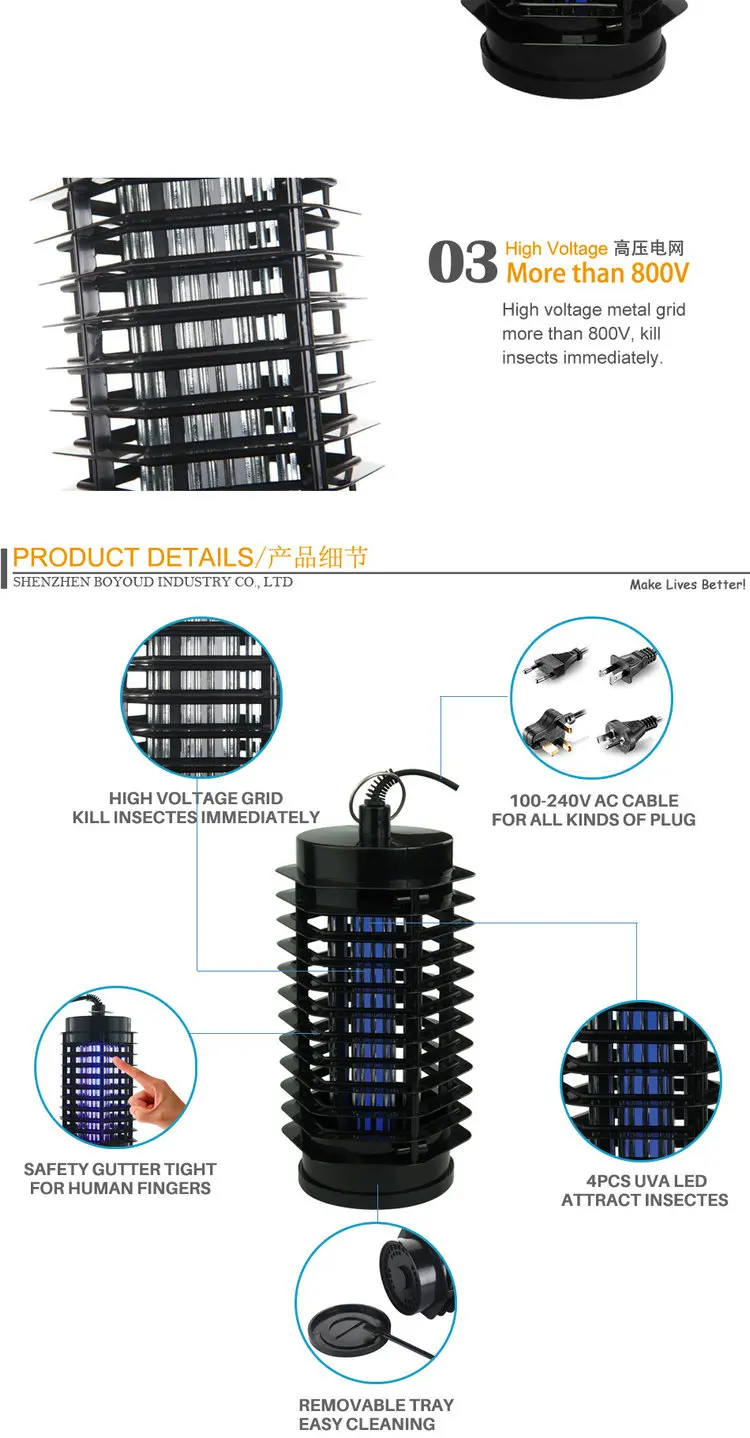 03 High Voltage 高压电网
More than 800V

High voltage metal grid more than 800V, kill insects immediately.

PRODUCT DETAILS/产品细节
SHENZHEN BOYOUD INDUSTRY CO., LTD
Make Lives Better!

HIGH VOLTAGE GRID
KILL INSECTES IMMEDIATELY

100-240V AC CABLE
FOR ALL KINDS OF PLUG

SAFETY GUTTER TIGHT
FOR HUMAN FINGERS

4PCS UVA LED
ATTRACT INSECTES

REMOVABLE TRAY
EASY CLEANING