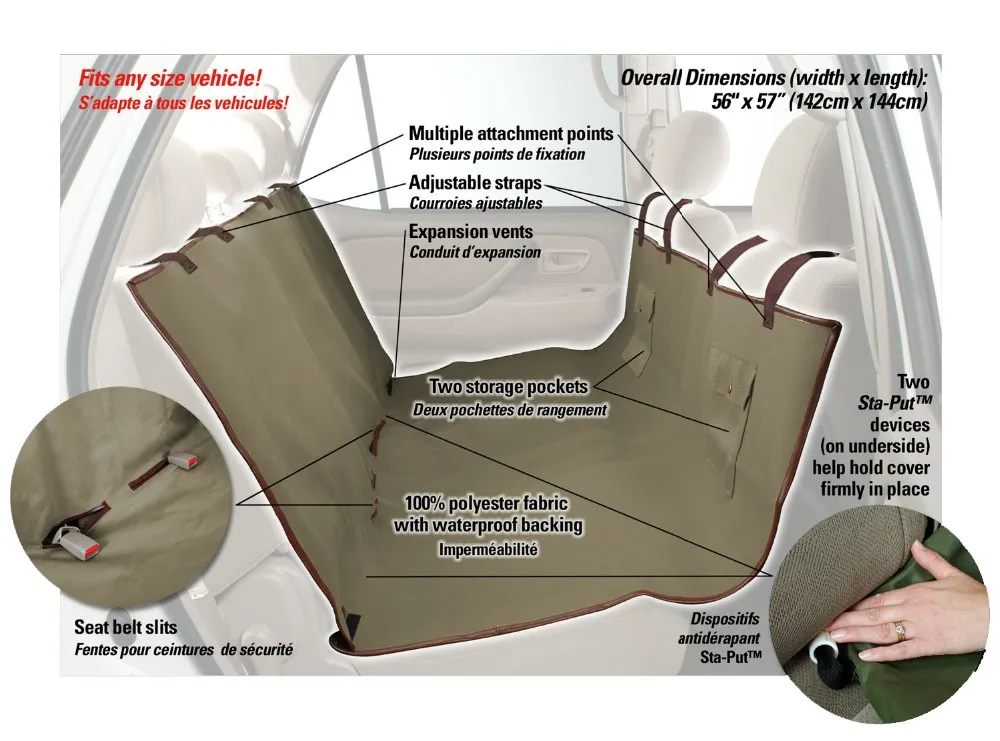 Fits any size vehicle!
S'adapte à tous les vehicules!

Overall Dimensions (width x length):
56" x 57" (142cm x 144cm)

Multiple attachment points
Plusieurs points de fixation

Adjustable straps
Courroies ajustables

Expansion vents
Conduit d'expansion

Two storage pockets
Deux pochettes de rangement

Two Sta-Put™ devices (on underside) help hold cover firmly in place

100% polyester fabric with waterproof backing
Imperméabilité

Seat belt slits
Fentes pour ceintures de sécurité

Dispositifs antidérapant Sta-Put™