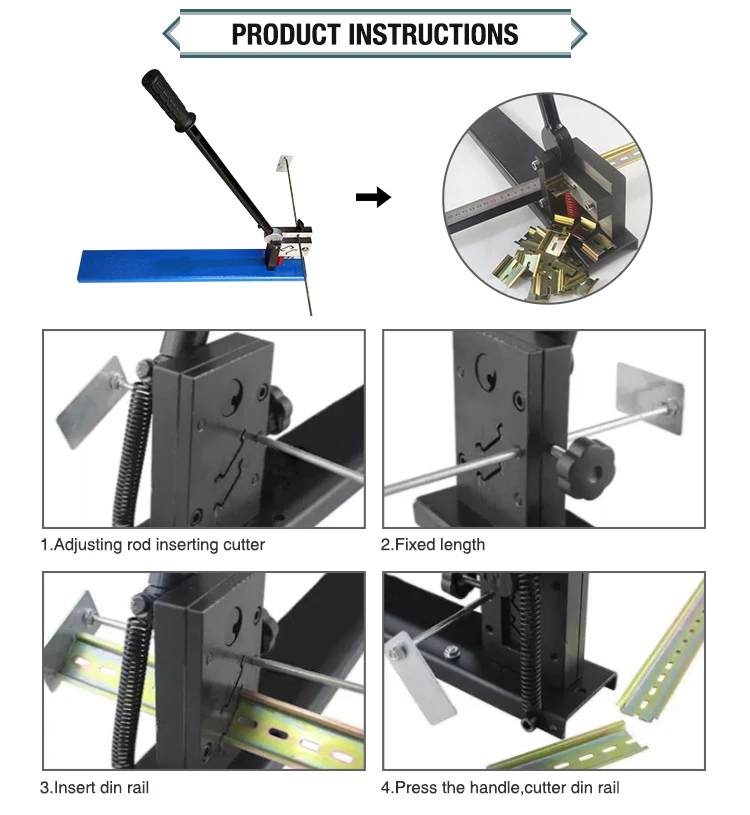 PRODUCT INSTRUCTIONS

1.Adjusting rod inserting cutter

2.Fixed length

3.Insert din rail

4.Press the handle,cutter din rail