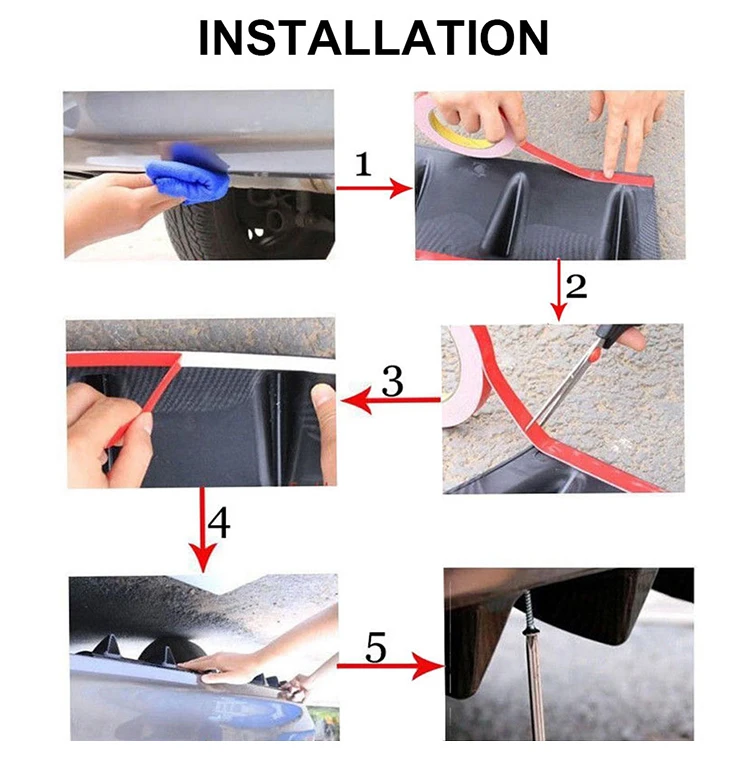 INSTALLATION

1

2

3

4

5