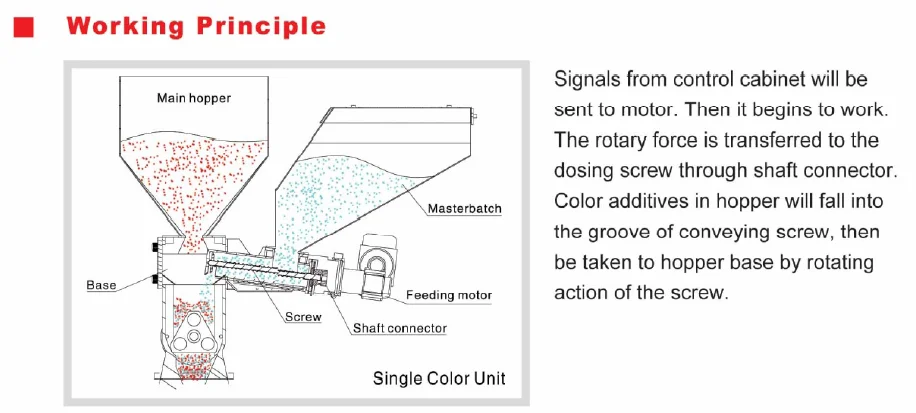 Working Principle

Main hopper

Masterbatch

Base

Feeding motor

Screw

Shaft connector

Single Color Unit

Signals from control cabinet will be sent to motor. Then it begins to work. The rotary force is transferred to the dosing screw through shaft connector. Color additives in hopper will fall into the groove of conveying screw, then be taken to hopper base by rotating action of the screw.