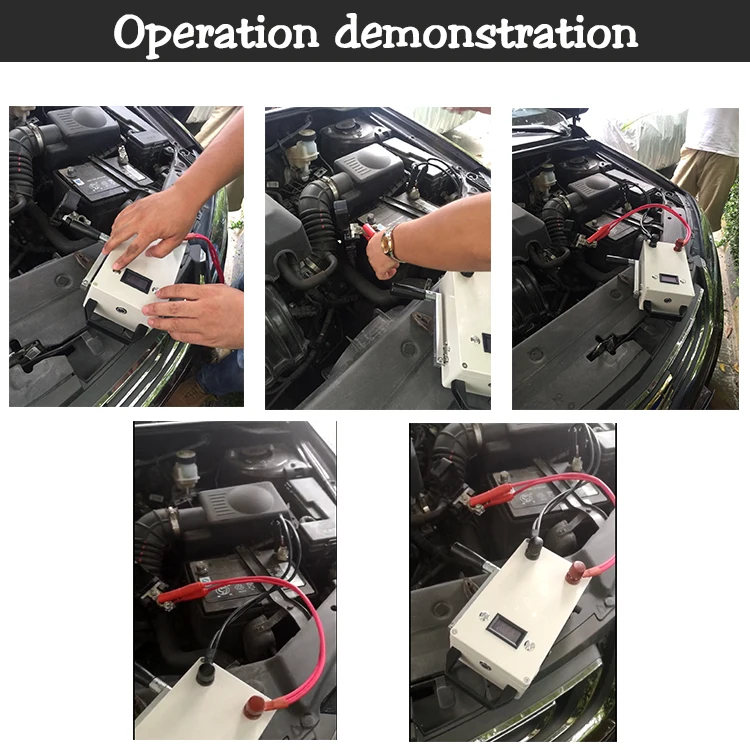 Operation demonstration