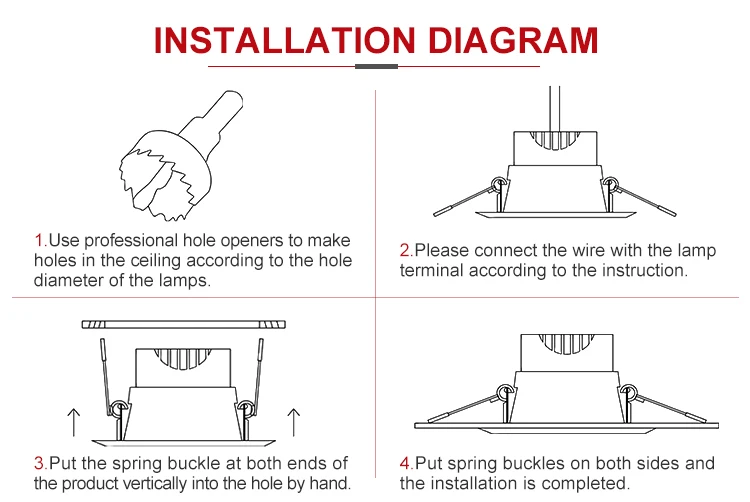 INSTALLATION DIAGRAM

1.Use professional hole openers to make holes in the ceiling according to the hole diameter of the lamps.

2.Please connect the wire with the lamp terminal according to the instruction.

3.Put the spring buckle at both ends of the product vertically into the hole by hand.

4.Put spring buckles on both sides and the installation is completed.