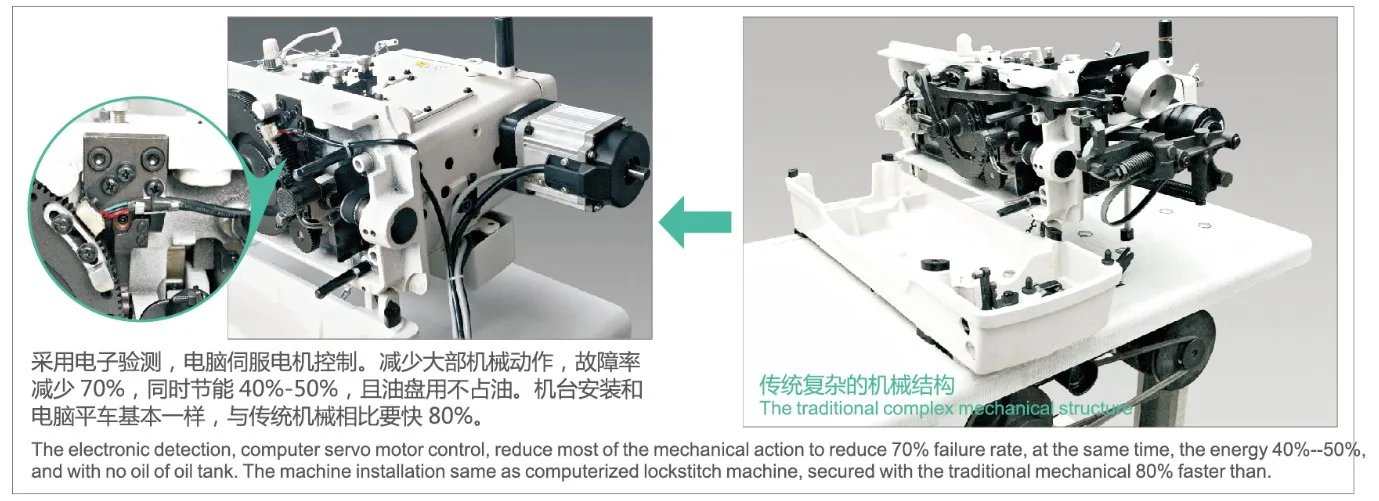 采用电子验测，电脑伺服电机控制。减少大部机械动作，故障率减少 70%，同时节能 40%-50%，且油盘用不占油。机台安装和电脑平车基本一样，与传统机械相比要快 80%。

传统复杂的机械结构
The traditional complex mechanical structure

The electronic detection, computer servo motor control, reduce most of the mechanical action to reduce 70% failure rate, at the same time, the energy 40%--50%, and with no oil of oil tank. The machine installation same as computerized lockstitch machine, secured with the traditional mechanical 80% faster than.