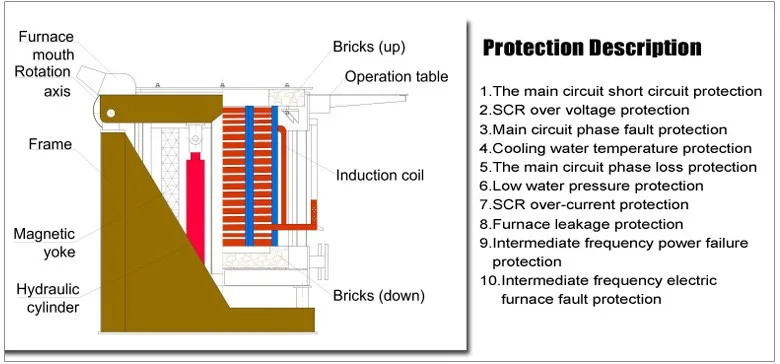 Furnace mouth
Rotation axis
Frame
Magnetic yoke
Hydraulic cylinder
Bricks (up)
Operation table
Induction coil
Bricks (down)

Protection Description

1.The main circuit short circuit protection
2.SCR over voltage protection
3.Main circuit phase fault protection
4.Cooling water temperature protection
5.The main circuit phase loss protection
6.Low water pressure protection
7.SCR over-current protection
8.Furnace leakage protection
9.Intermediate frequency power failure protection
10.Intermediate frequency electric furnace fault protection