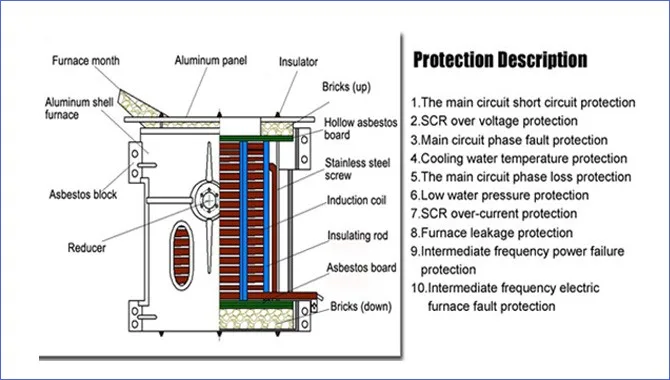 Furnace month
Aluminum panel
Insulator
Bricks (up)
Aluminum shell furnace
Hollow asbestos board
Stainless steel screw
Asbestos block
Induction coil
Reducer
Insulating rod
Asbestos board
Bricks (down)

Protection Description

1.The main circuit short circuit protection
2.SCR over voltage protection
3.Main circuit phase fault protection
4.Cooling water temperature protection
5.The main circuit phase loss protection
6.Low water pressure protection
7.SCR over-current protection
8.Furnace leakage protection
9.Intermediate frequency power failure protection
10.Intermediate frequency electric furnace fault protection