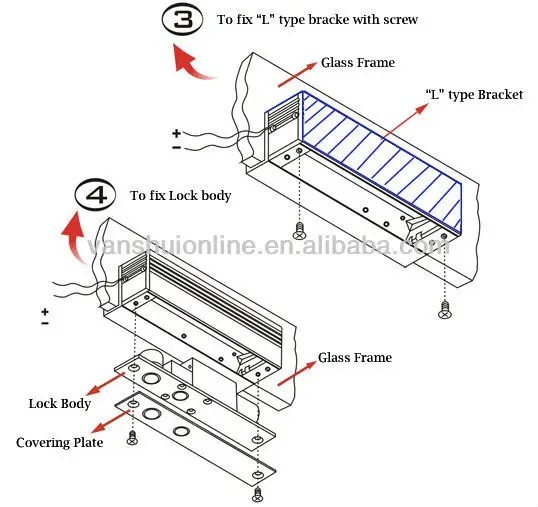 3 To fix “L” type bracke with screw

Glass Frame

“L” type Bracket

+
−

4 To fix Lock body

vanshuionline.en.alibaba.com

+
−

Glass Frame

Lock Body

Covering Plate