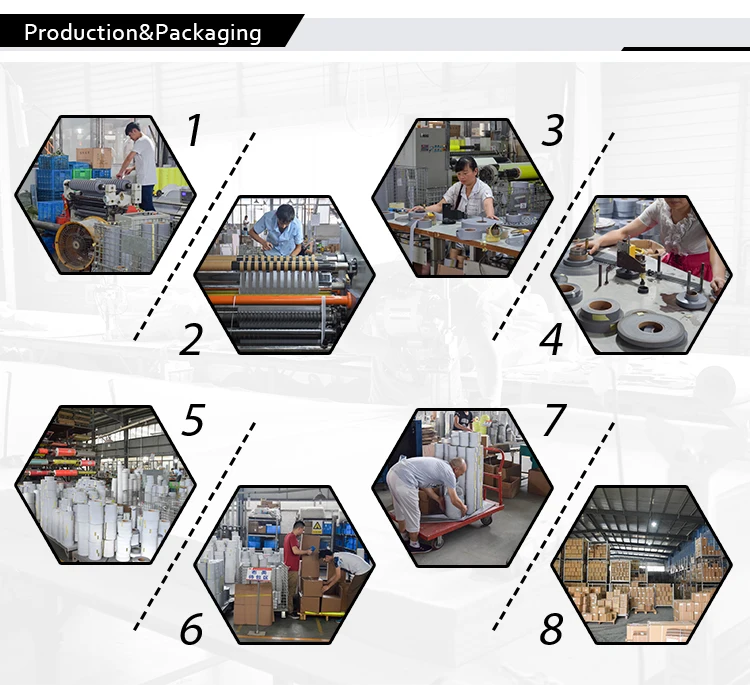 Production&Packaging

1

2

3

4

5

6

7

8