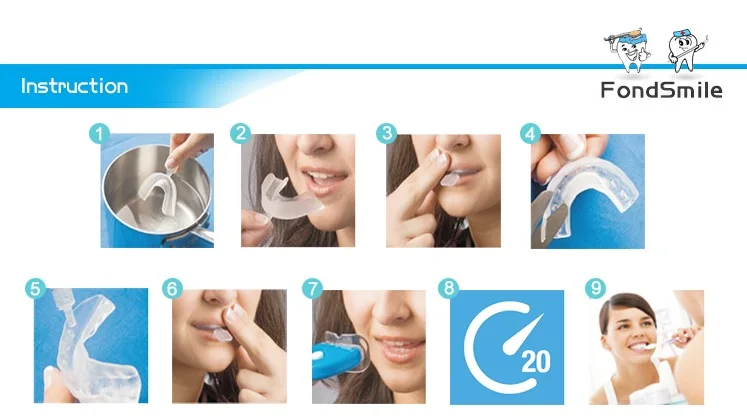 Instruction

FondSmile

1

2

3

4

5

6

7

8

20

9