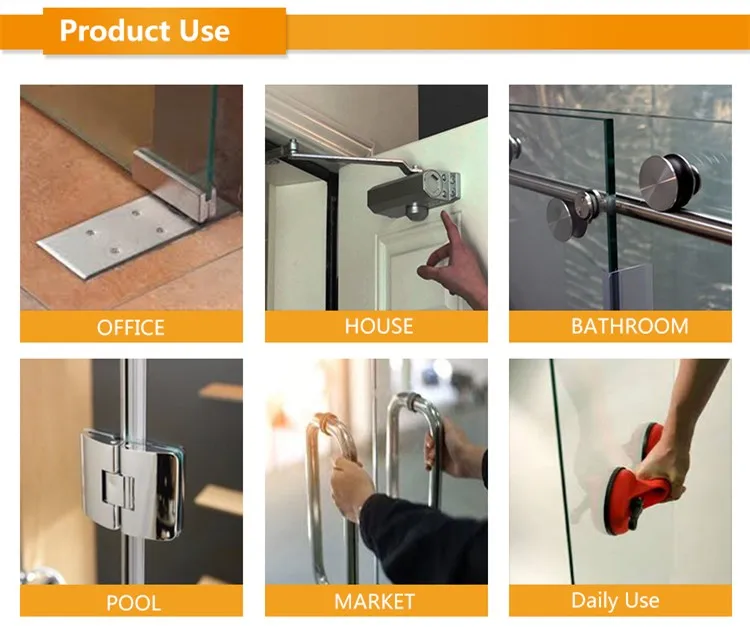 Product Use

OFFICE

HOUSE

BATHROOM

POOL

MARKET

Daily Use