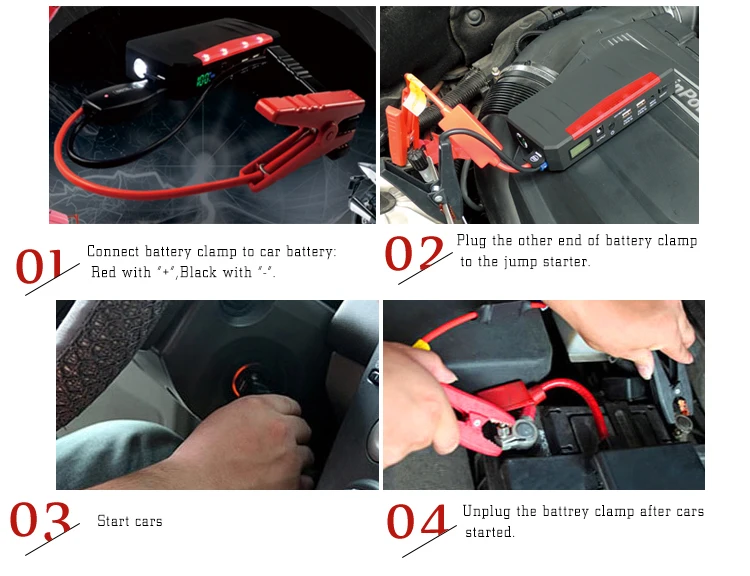 01 Connect battery clamp to car battery: Red with "+",Black with "-".

02 Plug the other end of battery clamp to the jump starter.

03 Start cars

04 Unplug the battrey clamp after cars started.