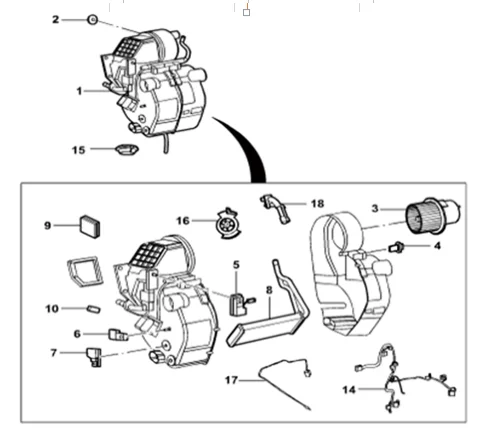 2
1
15
18
3
16
9
4
5
8
10
6
7
17
14