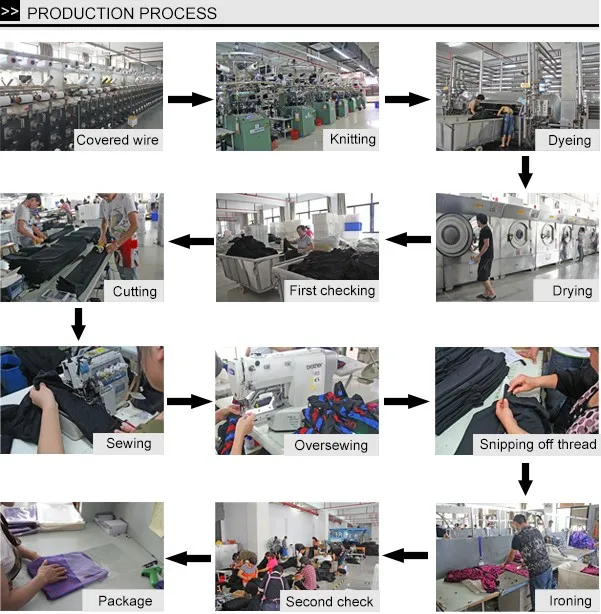 >> PRODUCTION PROCESS

Covered wire

Knitting

Dyeing

Drying

First checking

Cutting

Sewing

brother

Oversewing

Snipping off thread

Ironing

Second check

Package