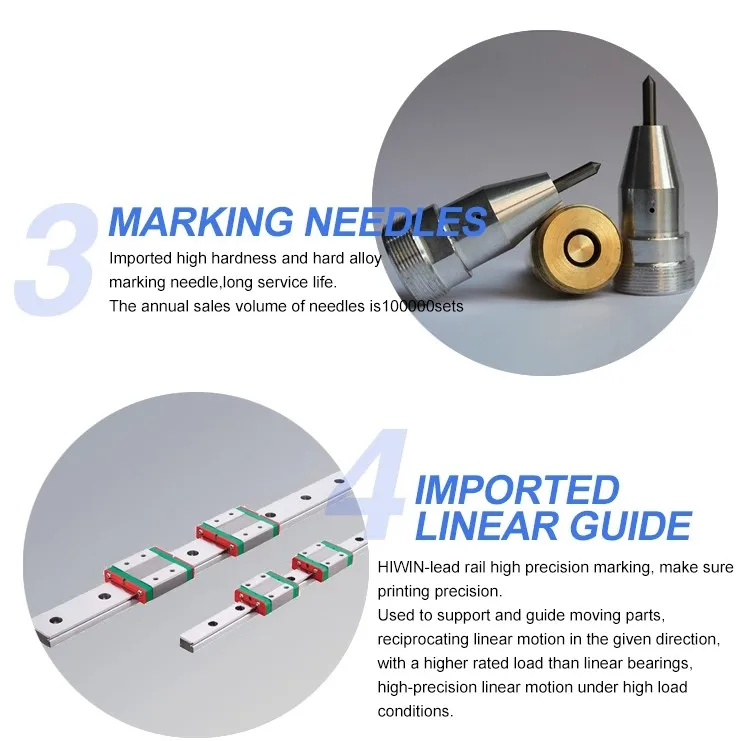 3 MARKING NEEDLES

Imported high hardness and hard alloy marking needle,long service life.
The annual sales volume of needles is100000sets

4 IMPORTED LINEAR GUIDE

HIWIN-lead rail high precision marking, make sure printing precision.
Used to support and guide moving parts, reciprocating linear motion in the given direction, with a higher rated load than linear bearings, high-precision linear motion under high load conditions.