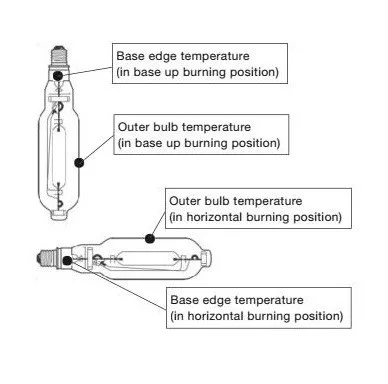 Base edge temperature
(in base up burning position)

Outer bulb temperature
(in base up burning position)

Outer bulb temperature
(in horizontal burning position)

Base edge temperature
(in horizontal burning position)