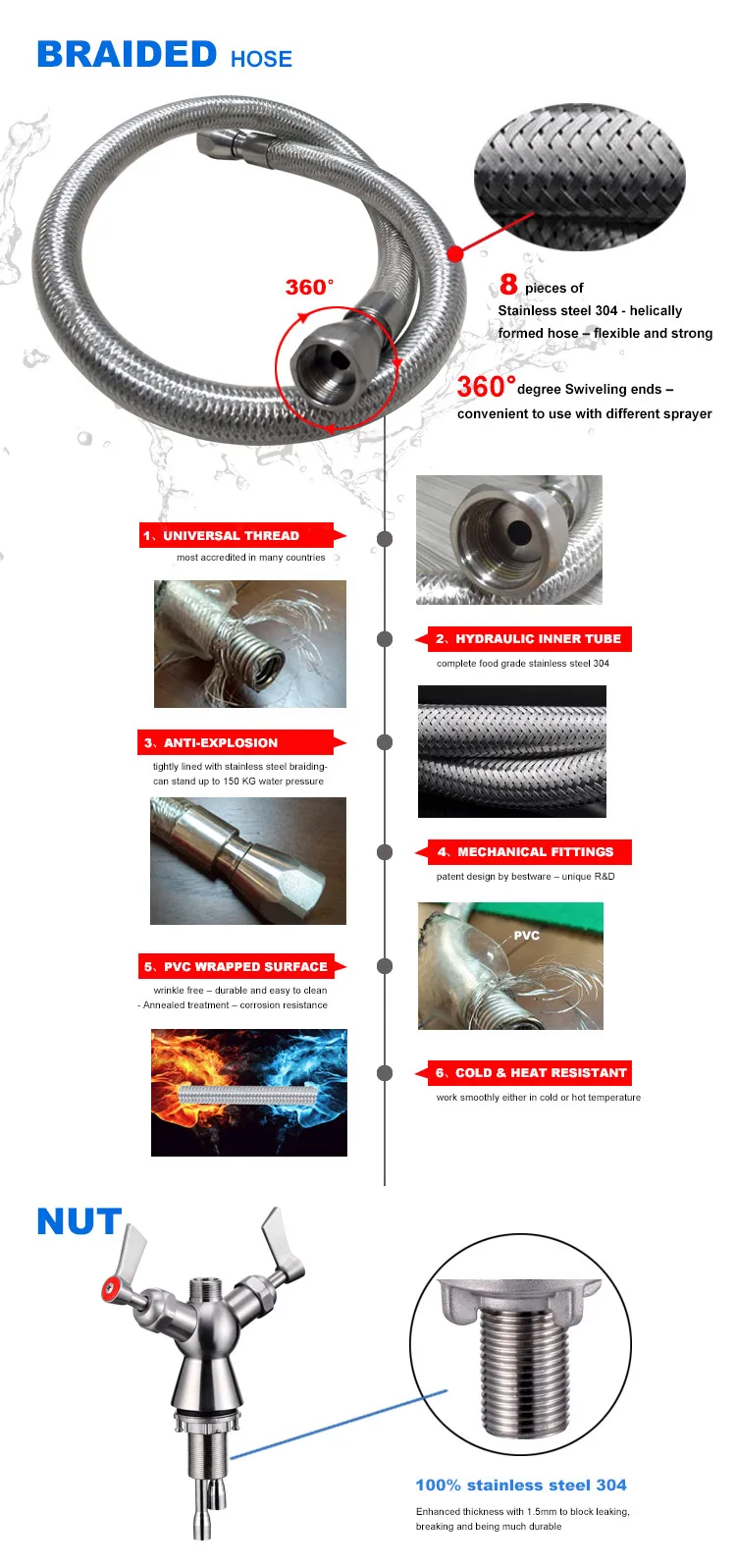 BRAIDED HOSE

360°

8 pieces of Stainless steel 304 - helically formed hose – flexible and strong

360° degree Swiveling ends – convenient to use with different sprayer

1、UNIVERSAL THREAD
most accredited in many countries

2、HYDRAULIC INNER TUBE
complete food grade stainless steel 304

3、ANTI-EXPLOSION
tightly lined with stainless steel braiding- can stand up to 150 KG water pressure

4、MECHANICAL FITTINGS
patent design by bestware – unique R&D

5、PVC WRAPPED SURFACE
wrinkle free – durable and easy to clean - Annealed treatment – corrosion resistance

PVC

6、COLD & HEAT RESISTANT
work smoothly either in cold or hot temperature

NUT

100% stainless steel 304
Enhanced thickness with 1.5mm to block leaking, breaking and being much durable