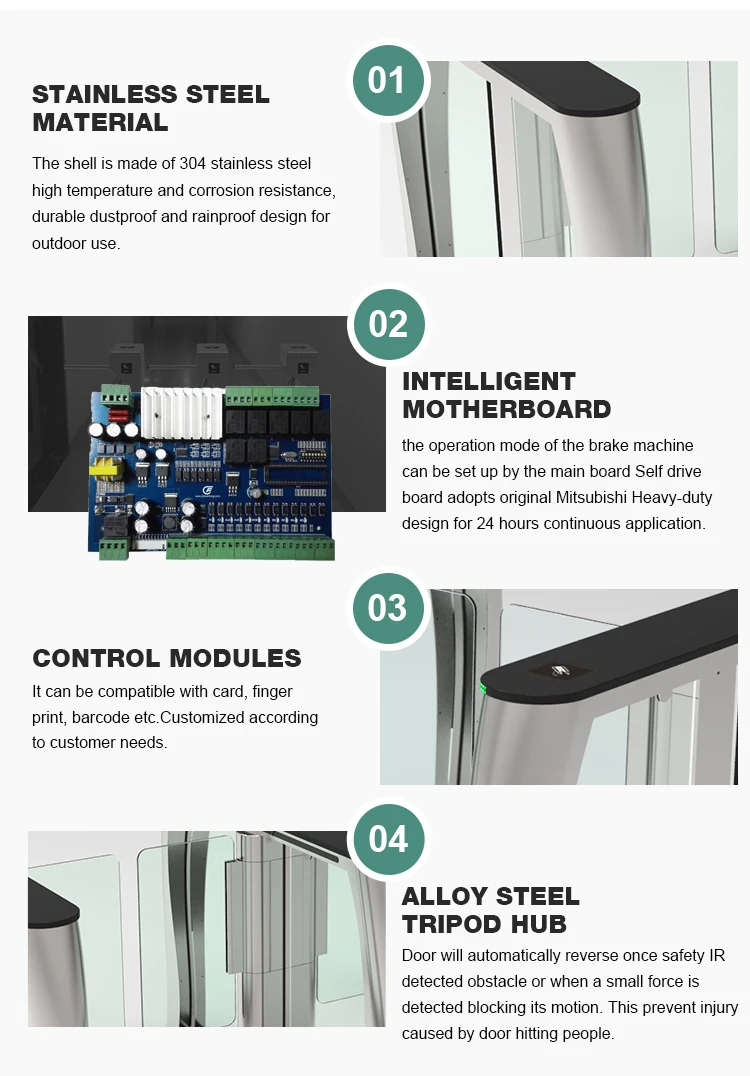 01

STAINLESS STEEL MATERIAL

The shell is made of 304 stainless steel high temperature and corrosion resistance, durable dustproof and rainproof design for outdoor use.

02

INTELLIGENT MOTHERBOARD

the operation mode of the brake machine can be set up by the main board Self drive board adopts original Mitsubishi Heavy-duty design for 24 hours continuous application.

03

CONTROL MODULES

It can be compatible with card, finger print, barcode etc.Customized according to customer needs.

04

ALLOY STEEL TRIPOD HUB

Door will automatically reverse once safety IR detected obstacle or when a small force is detected blocking its motion. This prevent injury caused by door hitting people.