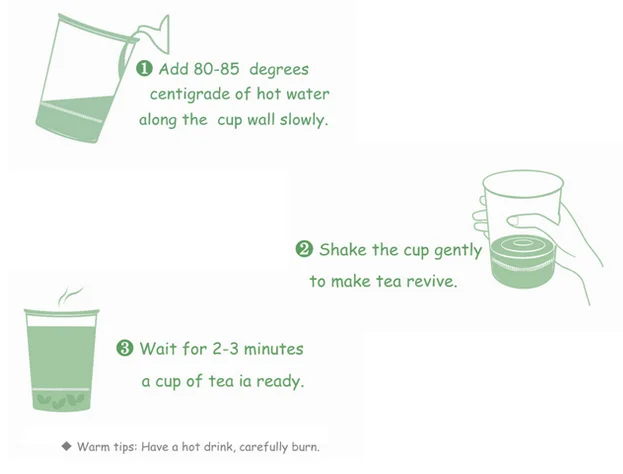 ❶ Add 80-85 degrees centigrade of hot water along the cup wall slowly.

❷ Shake the cup gently to make tea revive.

❸ Wait for 2-3 minutes a cup of tea ia ready.

◆ Warm tips: Have a hot drink, carefully burn.