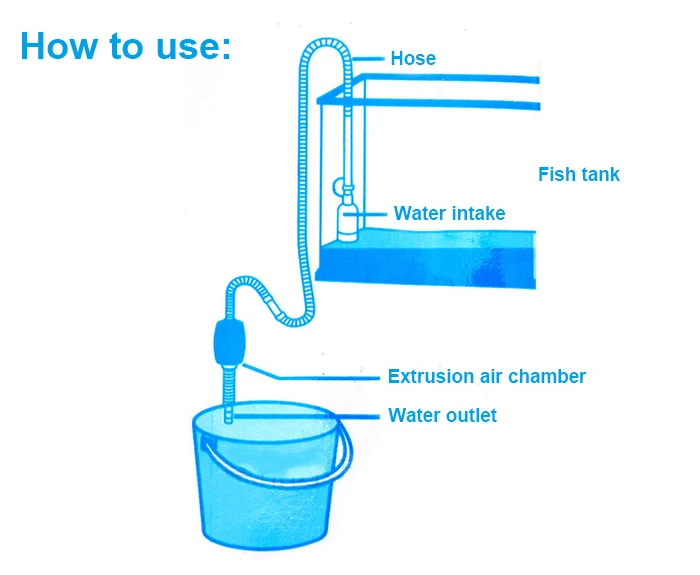 How to use:

Hose

Fish tank

Water intake

Extrusion air chamber

Water outlet