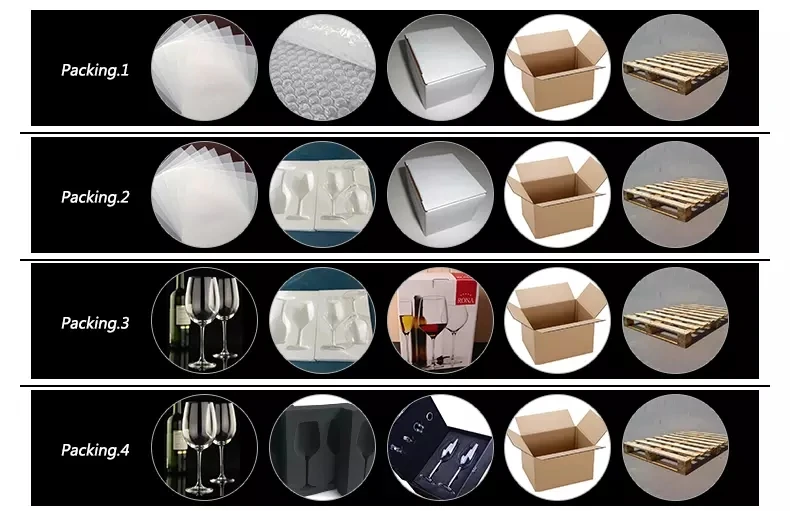 Packing.1

Packing.2

Packing.3

RONA

Packing.4