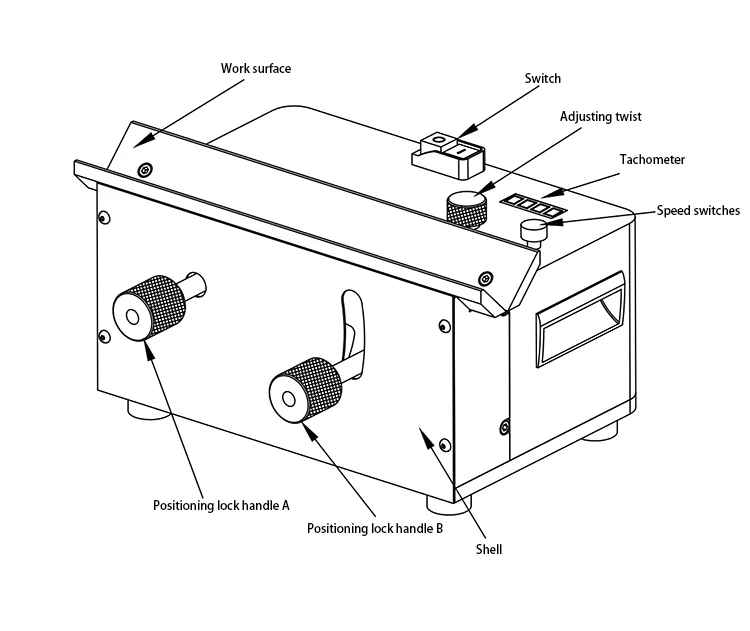 Work surface
Switch
Adjusting twist
Tachometer
Speed switches
Positioning lock handle A
Positioning lock handle B
Shell