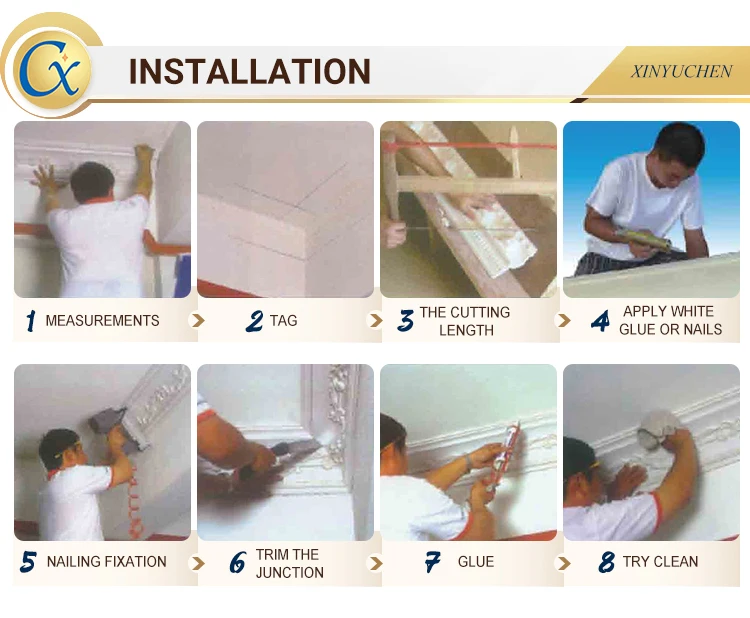 CX

INSTALLATION

XINYUCHEN

1 MEASUREMENTS

2 TAG

3 THE CUTTING LENGTH

4 APPLY WHITE GLUE OR NAILS

5 NAILING FIXATION

6 TRIM THE JUNCTION

7 GLUE

8 TRY CLEAN