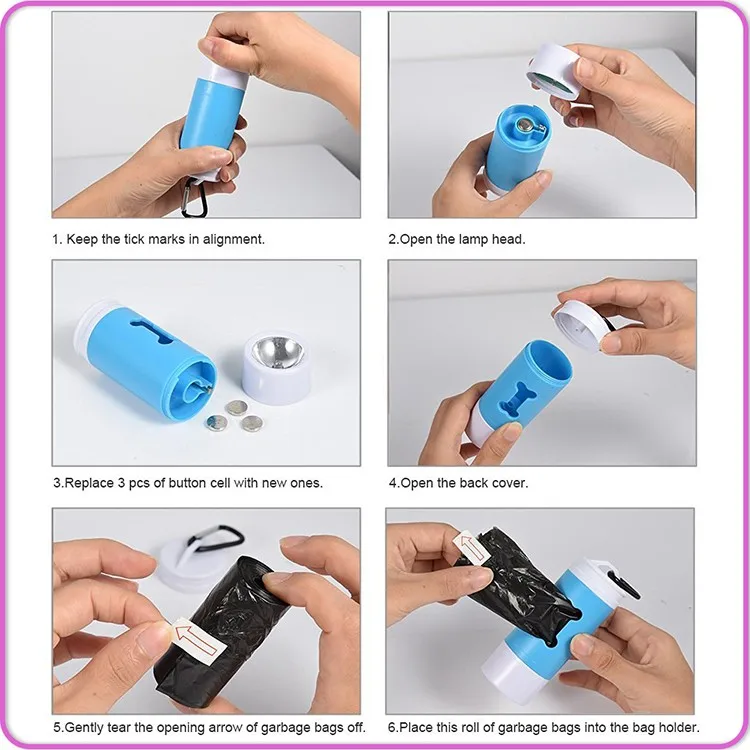 1. Keep the tick marks in alignment.

2.Open the lamp head.

3.Replace 3 pcs of button cell with new ones.

4.Open the back cover.

5.Gently tear the opening arrow of garbage bags off.

6.Place this roll of garbage bags into the bag holder.