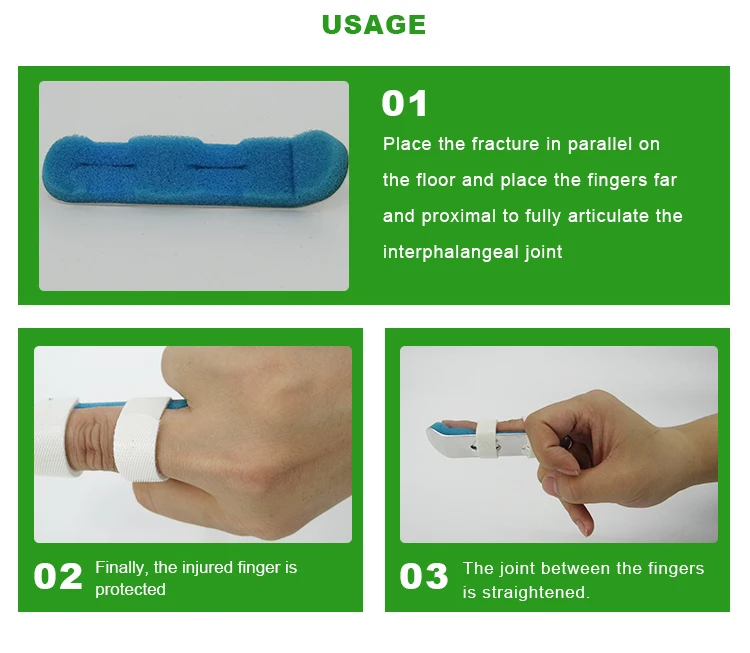 USAGE

01
Place the fracture in parallel on the floor and place the fingers far and proximal to fully articulate the interphalangeal joint

02 Finally, the injured finger is protected

03 The joint between the fingers is straightened.