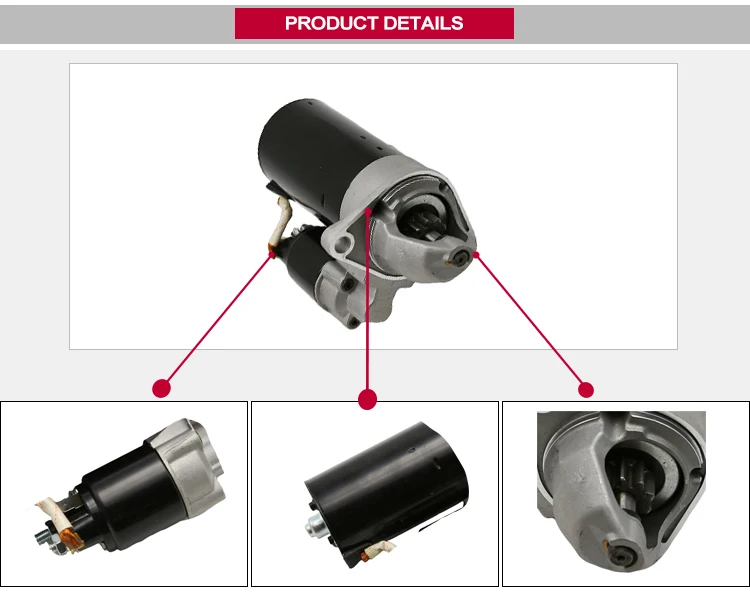 PRODUCT DETAILS