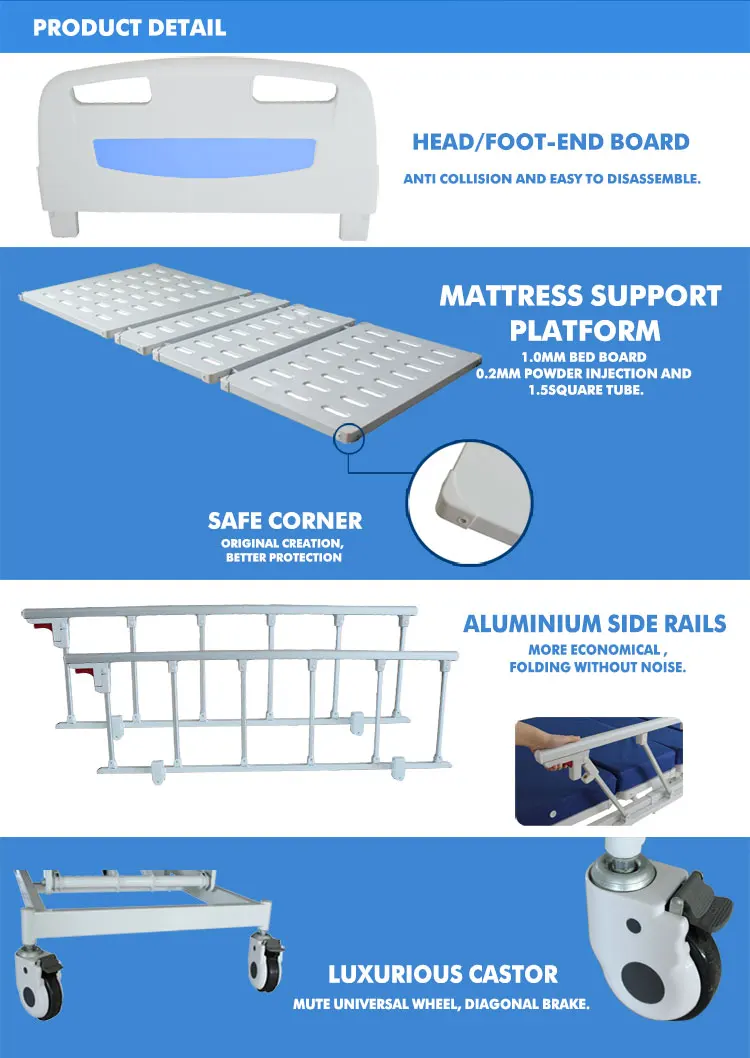 PRODUCT DETAIL

HEAD/FOOT-END BOARD

ANTI COLLISION AND EASY TO DISASSEMBLE.

MATTRESS SUPPORT PLATFORM

1.0MM BED BOARD
0.2MM POWDER INJECTION AND
1.5SQUARE TUBE.

SAFE CORNER

ORIGINAL CREATION,
BETTER PROTECTION

ALUMINIUM SIDE RAILS

MORE ECONOMICAL ,
FOLDING WITHOUT NOISE.

LUXURIOUS CASTOR

MUTE UNIVERSAL WHEEL, DIAGONAL BRAKE.