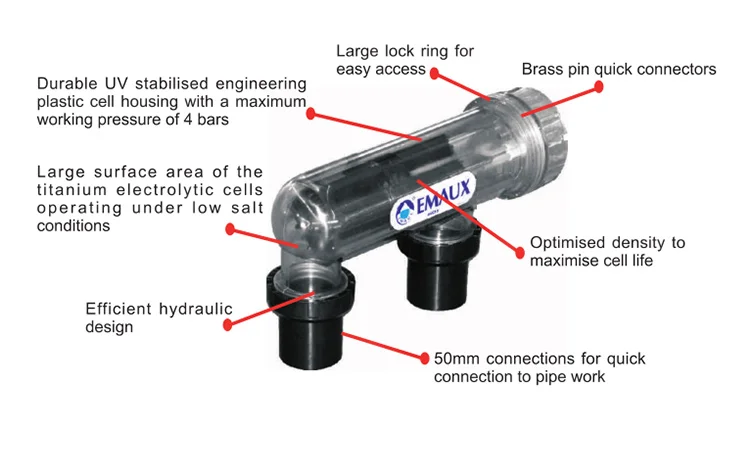 Large lock ring for easy access

Brass pin quick connectors

Durable UV stabilised engineering plastic cell housing with a maximum working pressure of 4 bars

Large surface area of the titanium electrolytic cells operating under low salt conditions

EMAUX

Optimised density to maximise cell life

Efficient hydraulic design

50mm connections for quick connection to pipe work