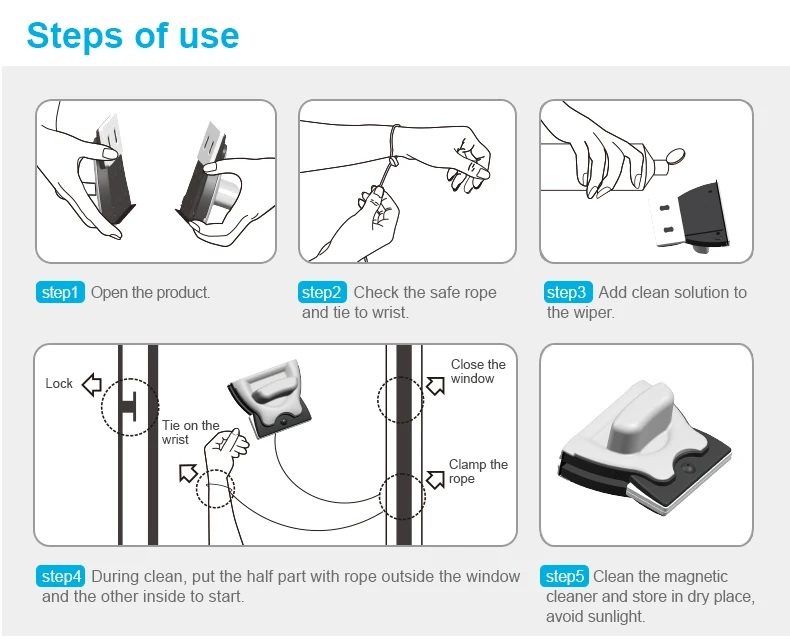 Steps of use

step1 Open the product.

step2 Check the safe rope and tie to wrist.

step3 Add clean solution to the wiper.

Lock

Tie on the wrist

Close the window

Clamp the rope

step4 During clean, put the half part with rope outside the window and the other inside to start.

step5 Clean the magnetic cleaner and store in dry place, avoid sunlight.