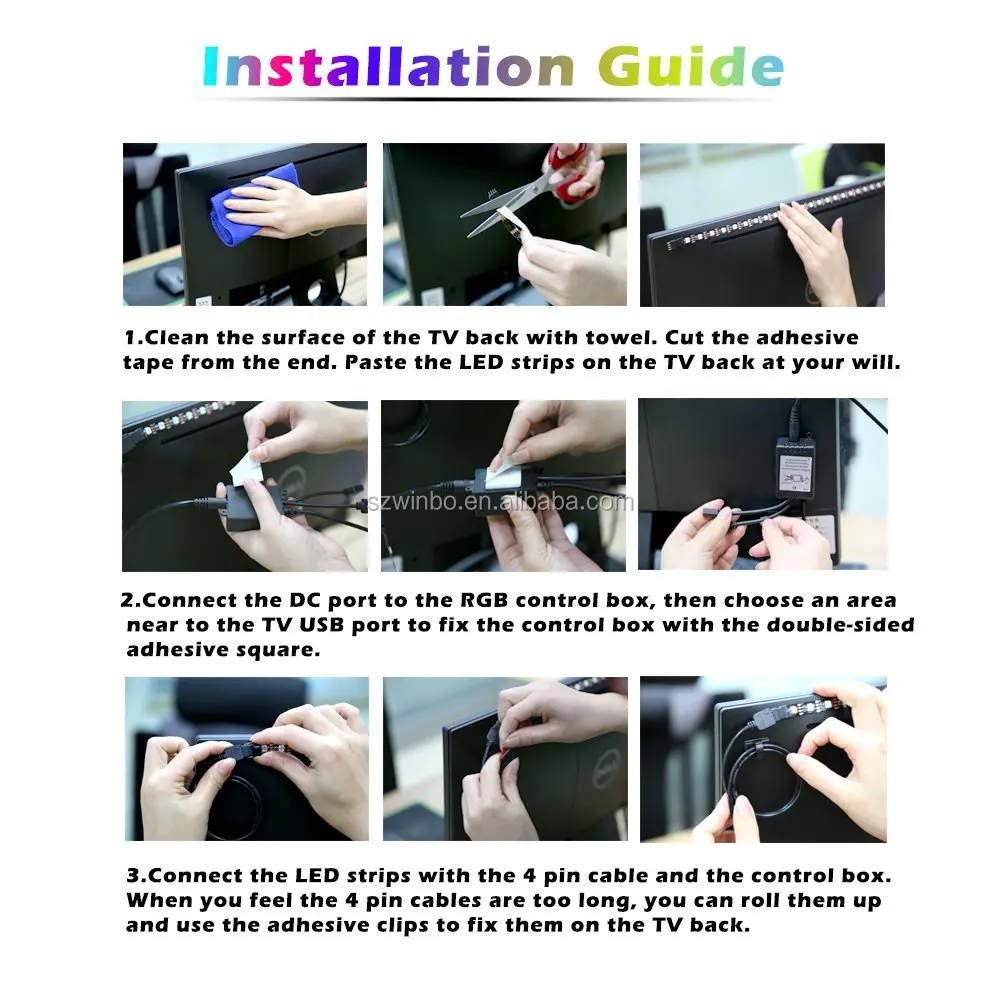 Installation Guide

1.Clean the surface of the TV back with towel. Cut the adhesive tape from the end. Paste the LED strips on the TV back at your will.

szwinbo.en.alibaba.com

2.Connect the DC port to the RGB control box, then choose an area near to the TV USB port to fix the control box with the double-sided adhesive square.

3.Connect the LED strips with the 4 pin cable and the control box. When you feel the 4 pin cables are too long, you can roll them up and use the adhesive clips to fix them on the TV back.