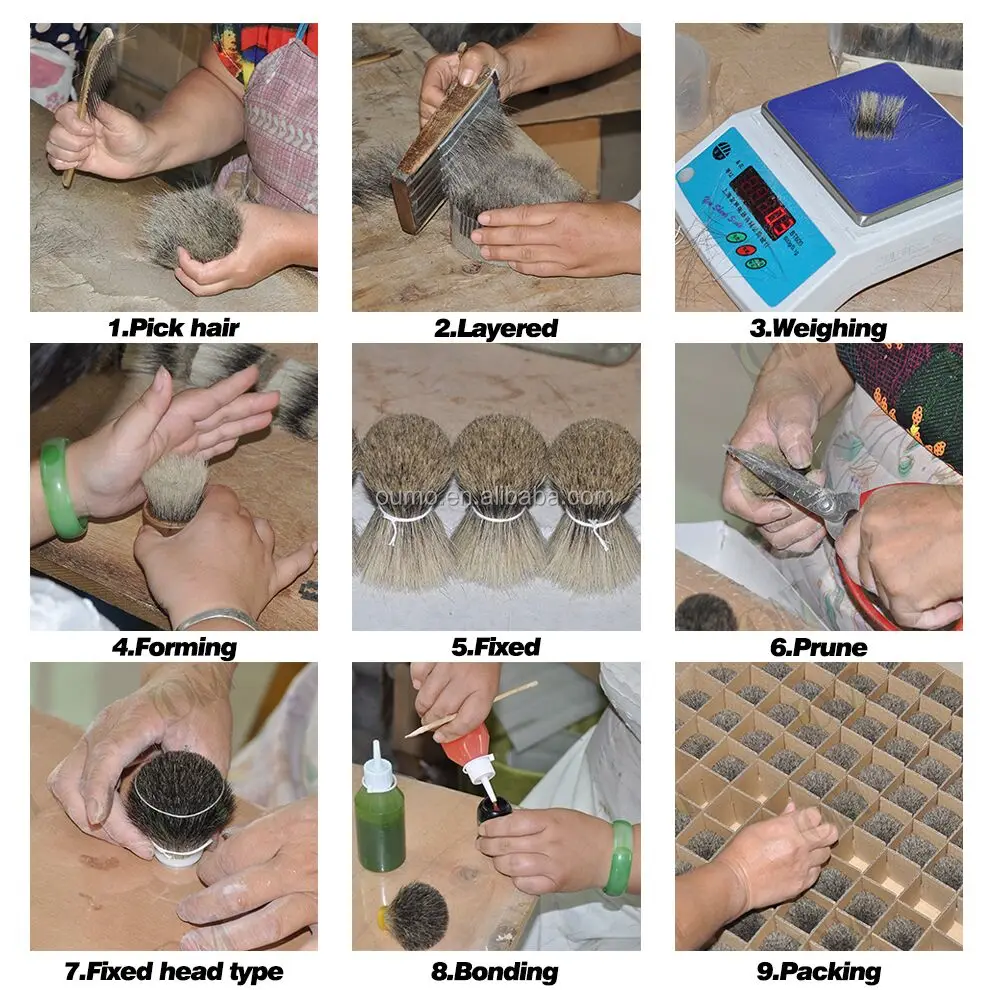 1.Pick hair

2.Layered

3.Weighing

4.Forming

oumo.en.alibaba.com

5.Fixed

6.Prune

7.Fixed head type

8.Bonding

9.Packing