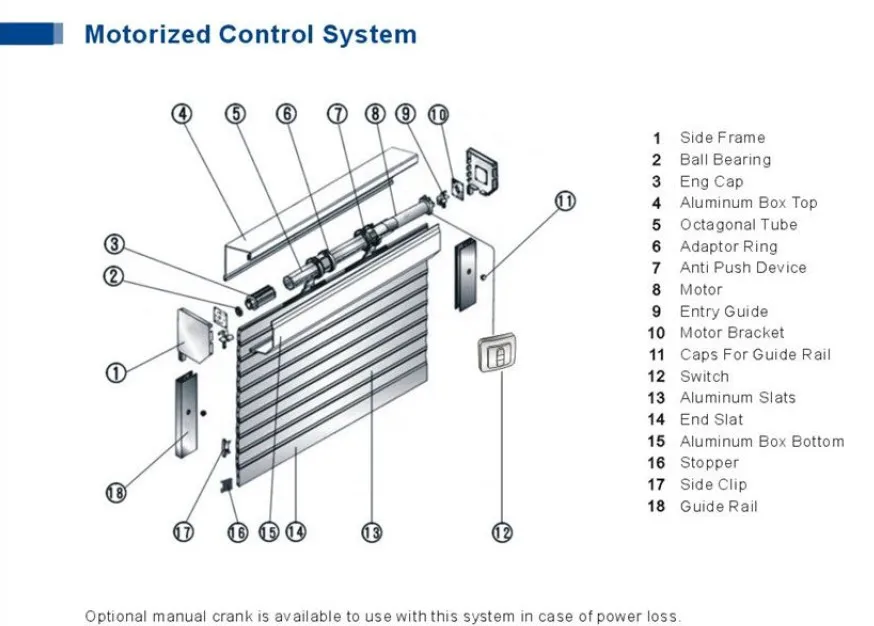 Motorized Control System

④ ⑤ ⑥ ⑦ ⑧ ⑨ ⑩

⑪

③

②

①

⑱

⑰ ⑯ ⑮ ⑭ ⑬ ⑫

1 Side Frame
2 Ball Bearing
3 Eng Cap
4 Aluminum Box Top
5 Octagonal Tube
6 Adaptor Ring
7 Anti Push Device
8 Motor
9 Entry Guide
10 Motor Bracket
11 Caps For Guide Rail
12 Switch
13 Aluminum Slats
14 End Slat
15 Aluminum Box Bottom
16 Stopper
17 Side Clip
18 Guide Rail

Optional manual crank is available to use with this system in case of power loss.