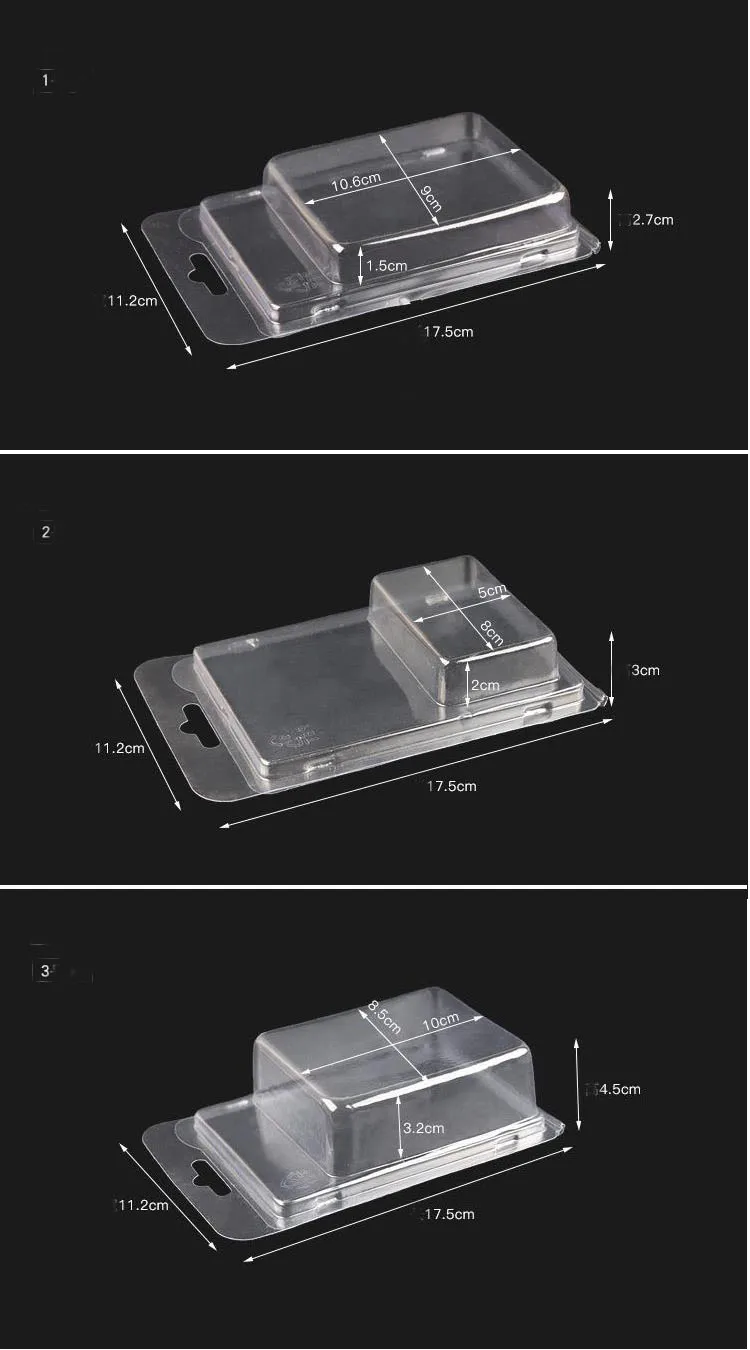 1

10.6cm
9cm
2.7cm
1.5cm
11.2cm
17.5cm

2

5cm
8cm
3cm
2cm
11.2cm
17.5cm

3

8.5cm
10cm
4.5cm
3.2cm
11.2cm
17.5cm