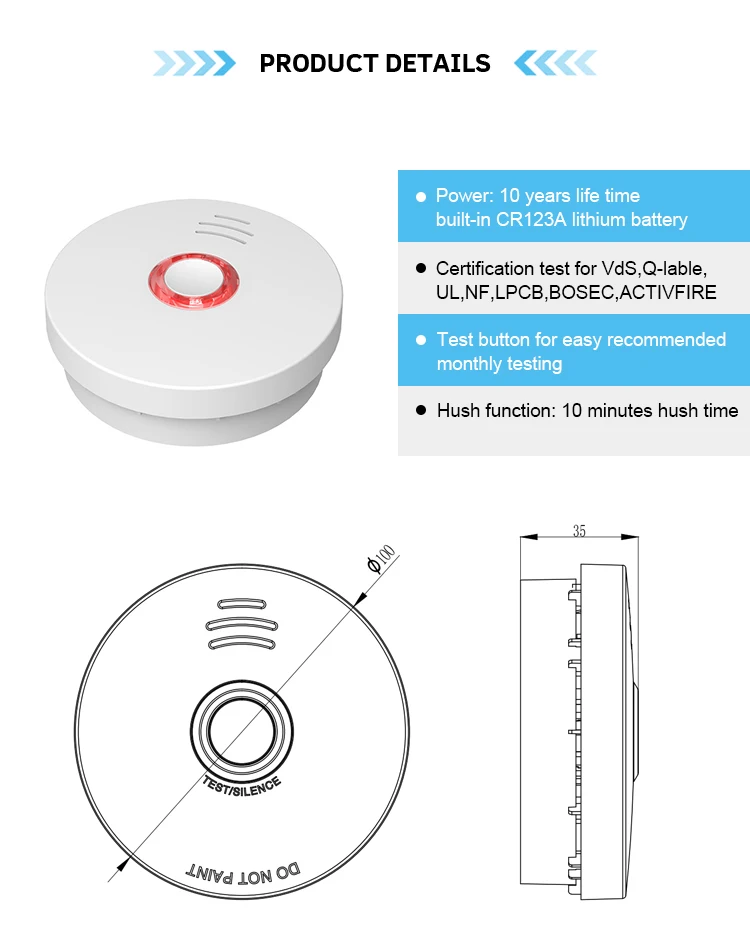 PRODUCT DETAILS

● Power: 10 years life time built-in CR123A lithium battery

● Certification test for VdS,Q-lable, UL,NF,LPCB,BOSEC,ACTIVFIRE

● Test button for easy recommended monthly testing

● Hush function: 10 minutes hush time

$\phi 100$

TEST/SILENCE

DO NOT PAINT

35