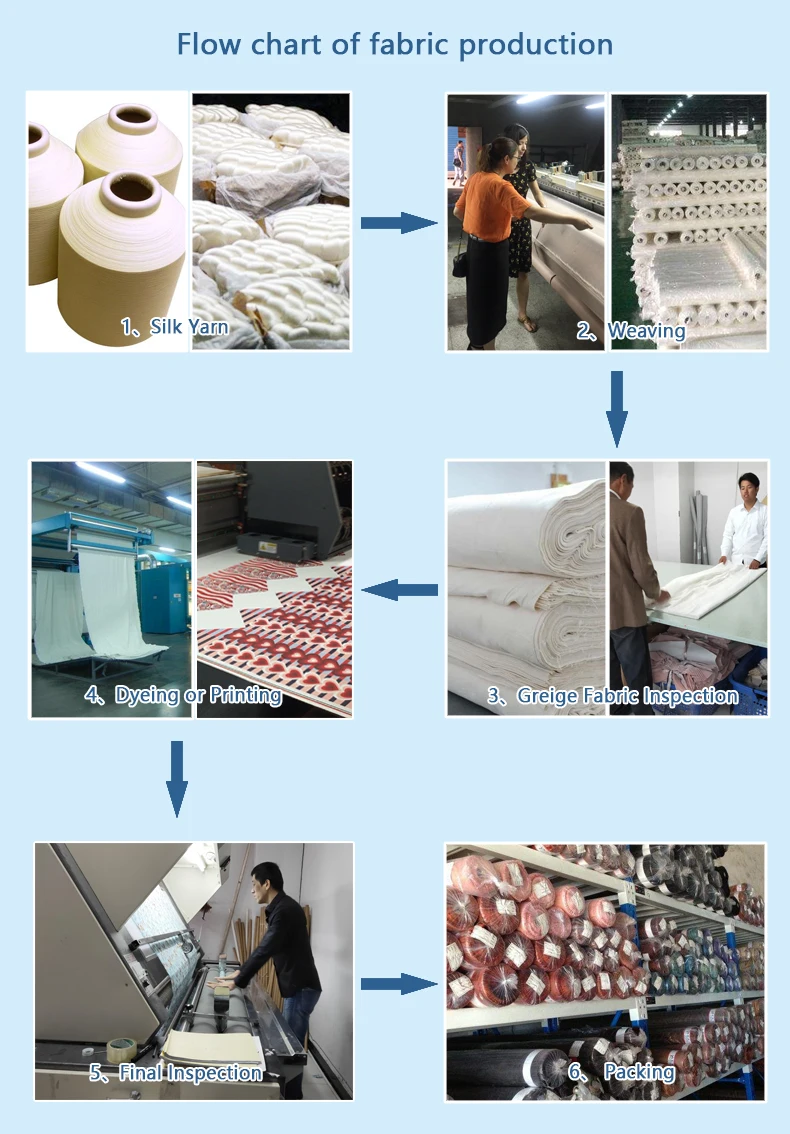 Flow chart of fabric production

1、Silk Yarn

2、Weaving

3、Greige Fabric Inspection

4、Dyeing or Printing

5、Final Inspection

6、Packing