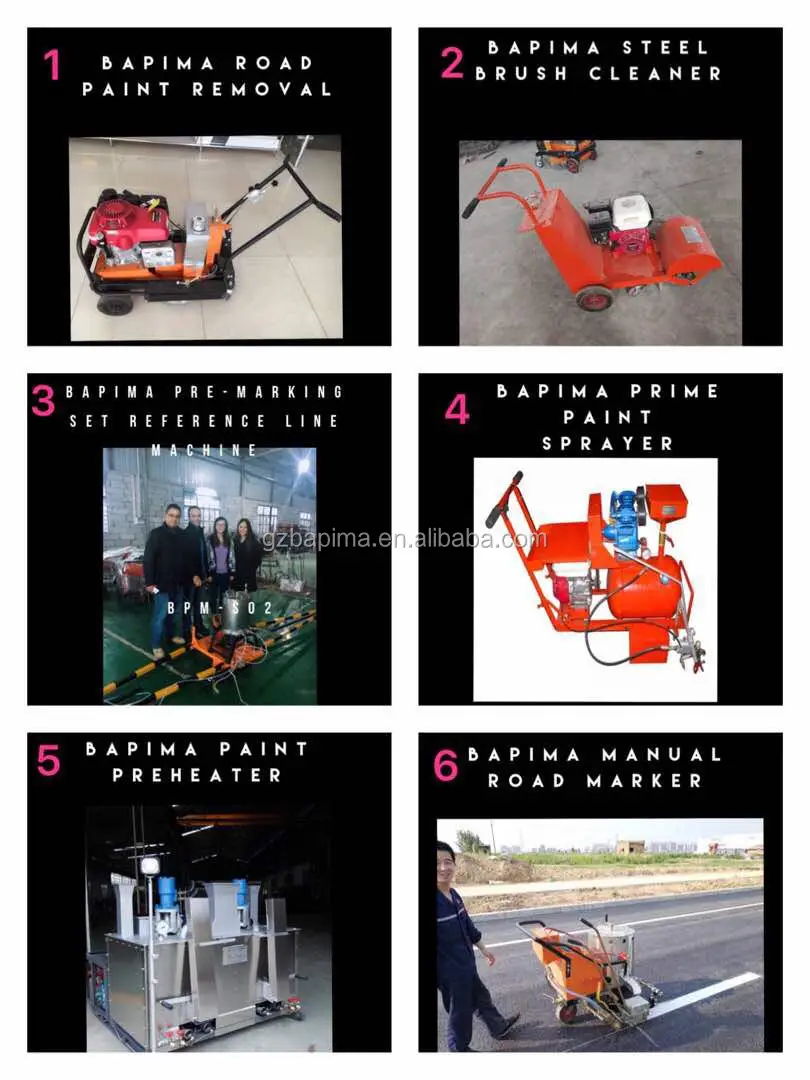 1 BAPIMA ROAD PAINT REMOVAL

2 BAPIMA STEEL BRUSH CLEANER

3 BAPIMA PRE-MARKING SET REFERENCE LINE MACHINE

BPM-S02

gzbapima.en.alibaba.com

4 BAPIMA PRIME PAINT SPRAYER

5 BAPIMA PAINT PREHEATER

6 BAPIMA MANUAL ROAD MARKER