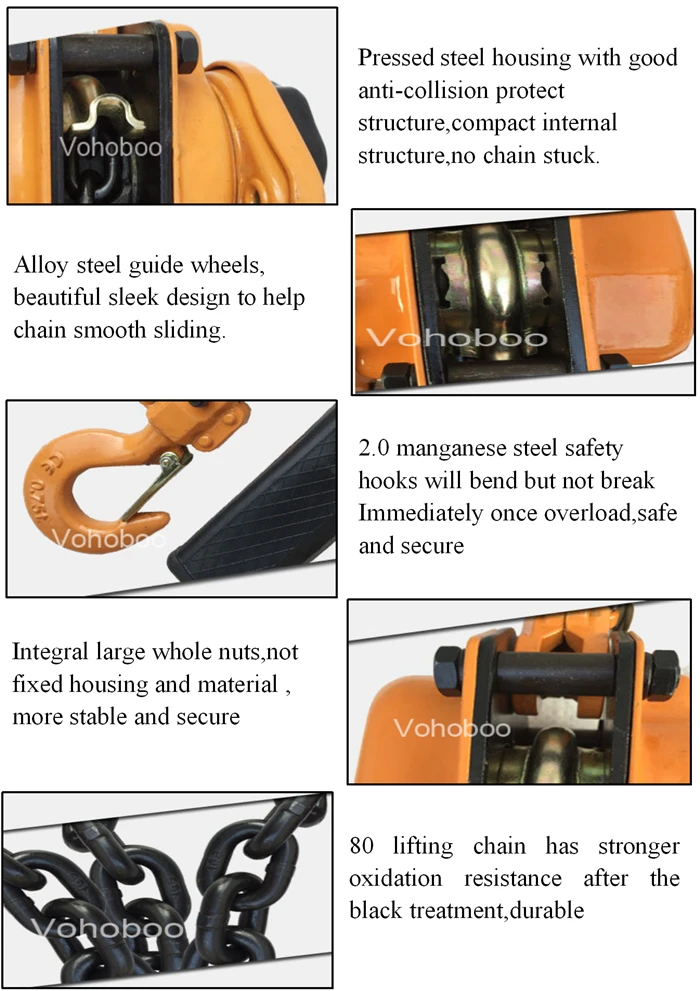 Vohoboo

Pressed steel housing with good anti-collision protect structure,compact internal structure,no chain stuck.

Alloy steel guide wheels, beautiful sleek design to help chain smooth sliding.

Vohoboo

CE 0.75t

Vohoboo

2.0 manganese steel safety hooks will bend but not break Immediately once overload,safe and secure

Integral large whole nuts,not fixed housing and material , more stable and secure

Vohoboo

Vohoboo

80 lifting chain has stronger oxidation resistance after the black treatment,durable